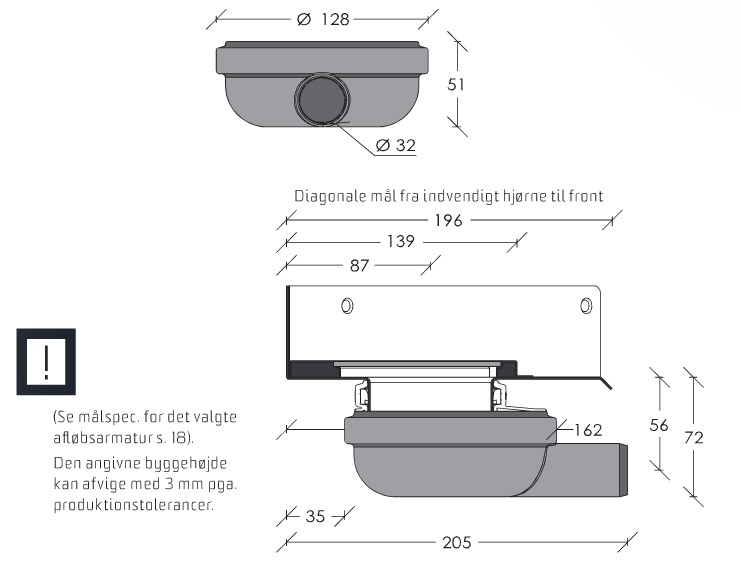 Ø 128

51

Ø 32

Diagonale mål fra indvendigt hjørne til front

196

139

87

!

(Se målspec. for det valgte afløbsarmatur s. 18).

Den angivne byggehøjde kan afvige med 3 mm pga. produktionstolerancer.

162

56

72

35

205