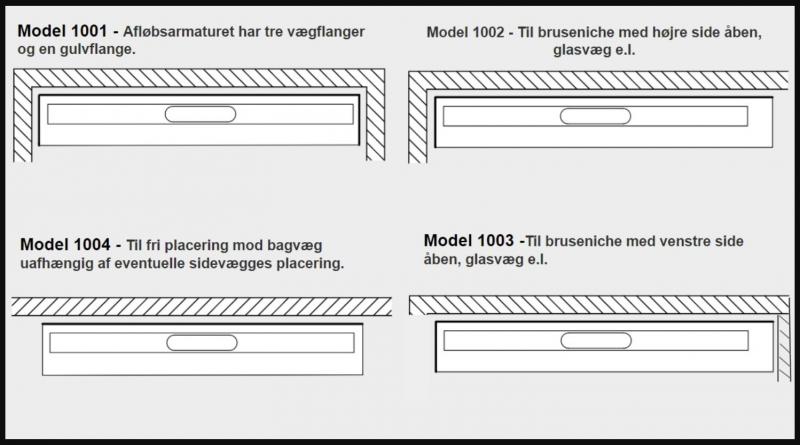 Model 1001 - Afløbsarmaturet har tre vægflanger og en gulvflange.

Model 1002 - Til bruseniche med højre side åben, glasvæg e.l.

Model 1004 - Til fri placering mod bagvæg uafhængig af eventuelle sidevægges placering.

Model 1003 -Til bruseniche med venstre side åben, glasvæg e.l.