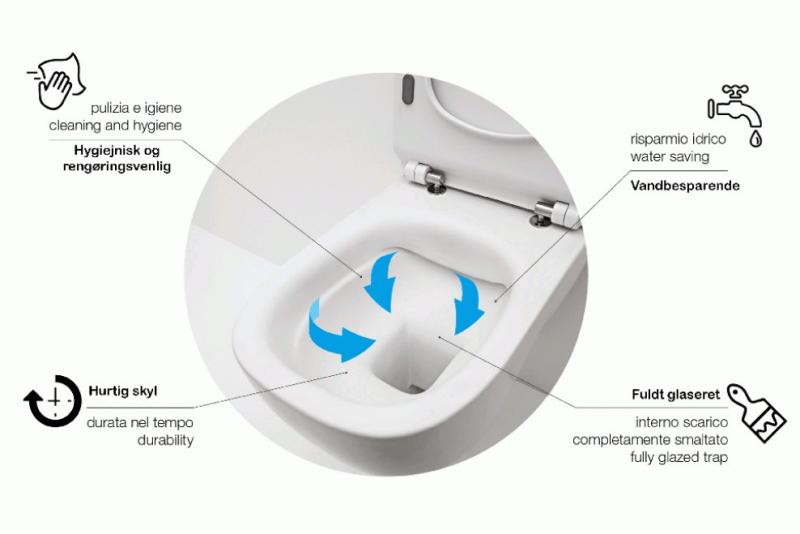 pulizia e igiene
cleaning and hygiene

Hygiejnisk og rengøringsvenlig

risparmio idrico
water saving

Vandbesparende

Hurtig skyl

durata nel tempo
durability

Fuldt glaseret

interno scarico completamente smaltato
fully glazed trap