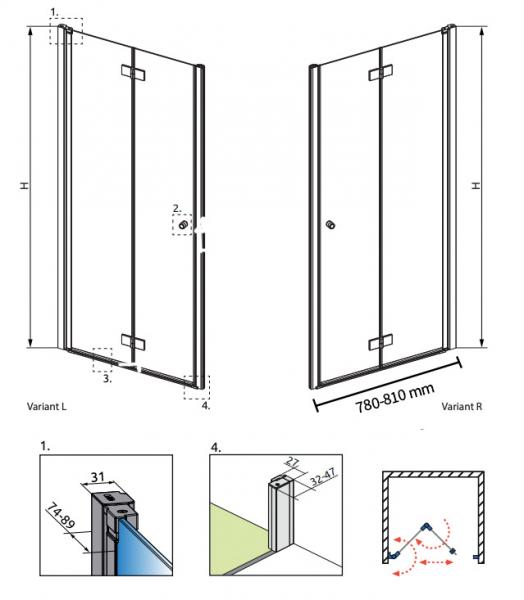 1.

H

2.

3.

4.

Variant L

H

780-810 mm

Variant R

1.

31

74-89

4.

27

32-47