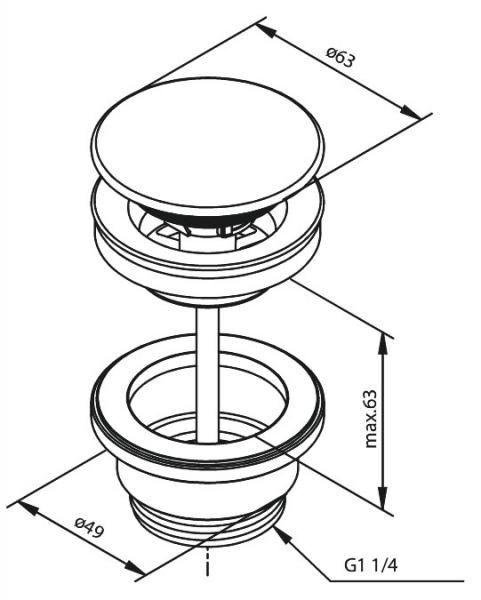 ø63

max.63

ø49

G1 1/4