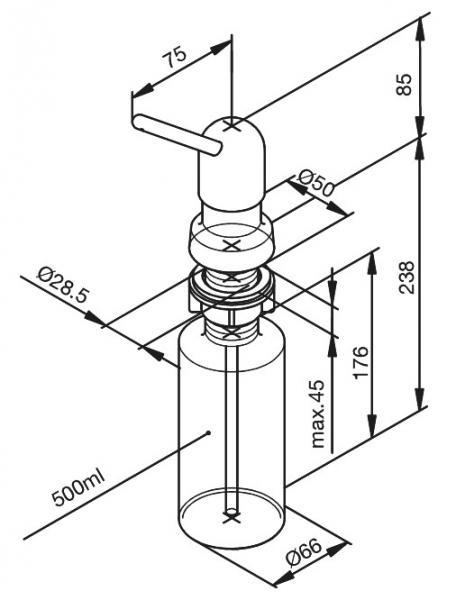 75
85
Ø50
238
Ø28.5
176
max.45
500ml
Ø66