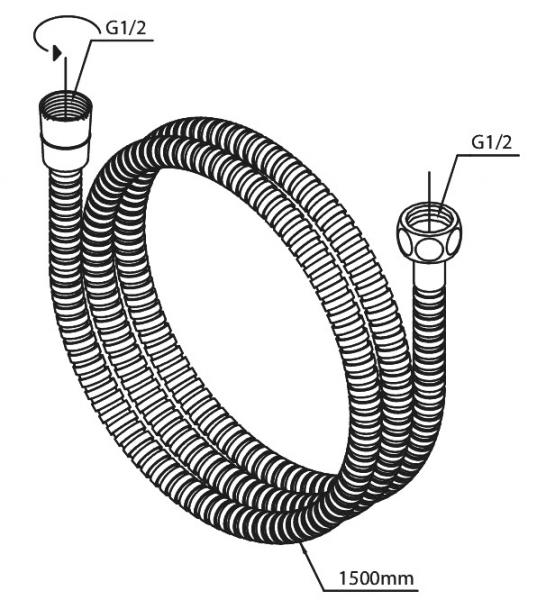 G1/2

G1/2

1500mm